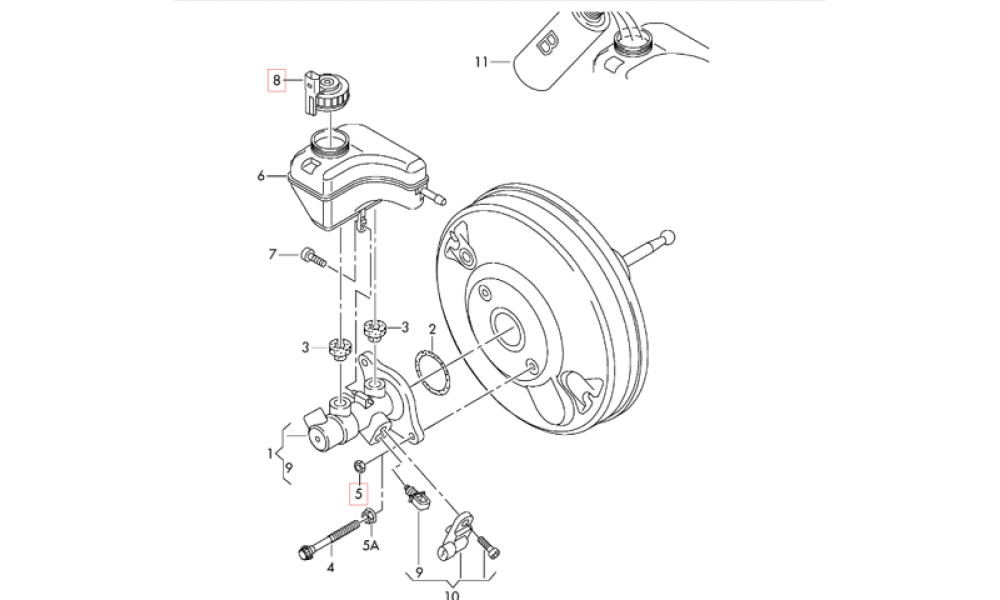 11
8
6
7
3
3
2
1
9
5
5A
4
9
10